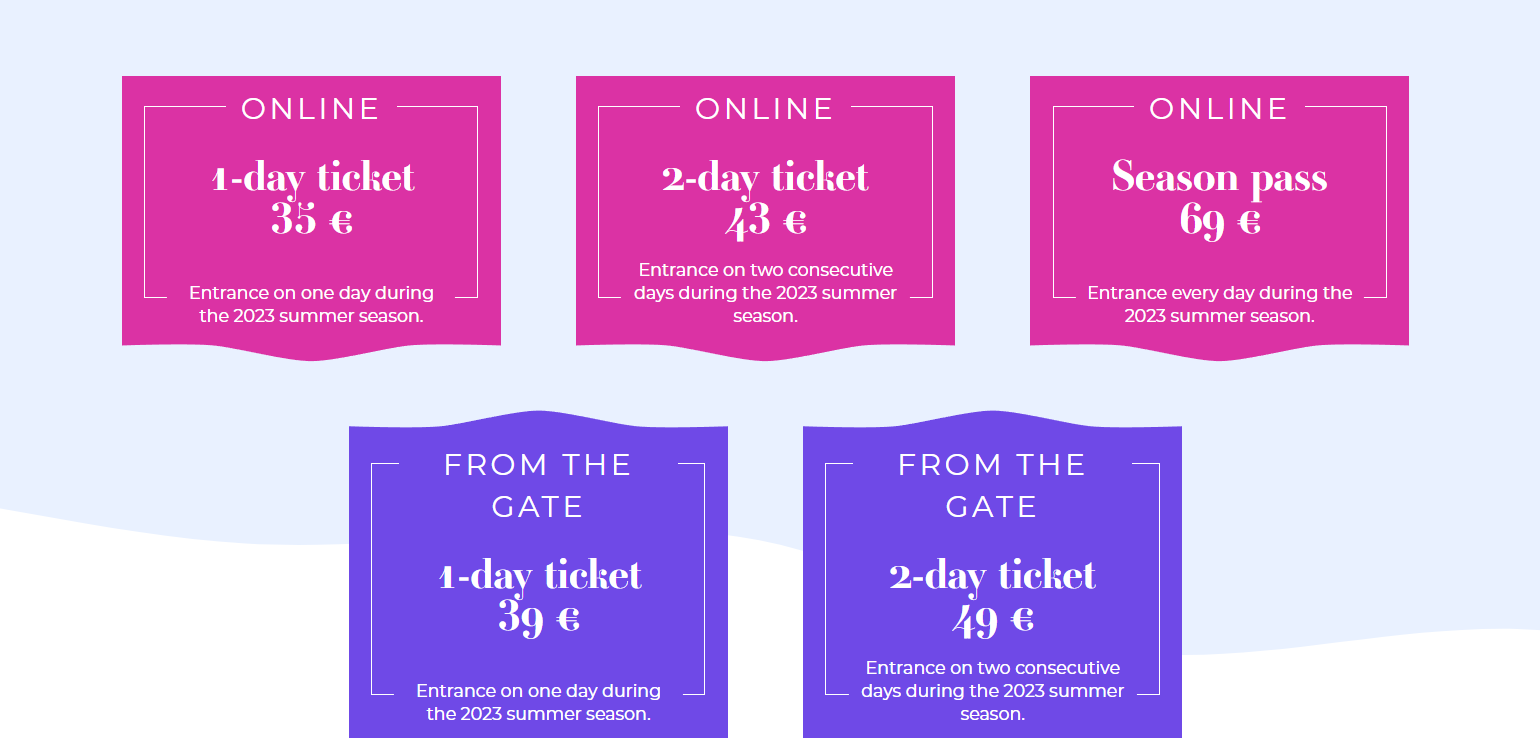 ONLINE

1-day ticket
35 €

Entrance on one day during the 2023 summer season.

ONLINE

2-day ticket
43 €

Entrance on two consecutive days during the 2023 summer season.

ONLINE

Season pass
69 €

Entrance every day during the 2023 summer season.

FROM THE GATE

1-day ticket
39 €

Entrance on one day during the 2023 summer season.

FROM THE GATE

2-day ticket
49 €

Entrance on two consecutive days during the 2023 summer season.